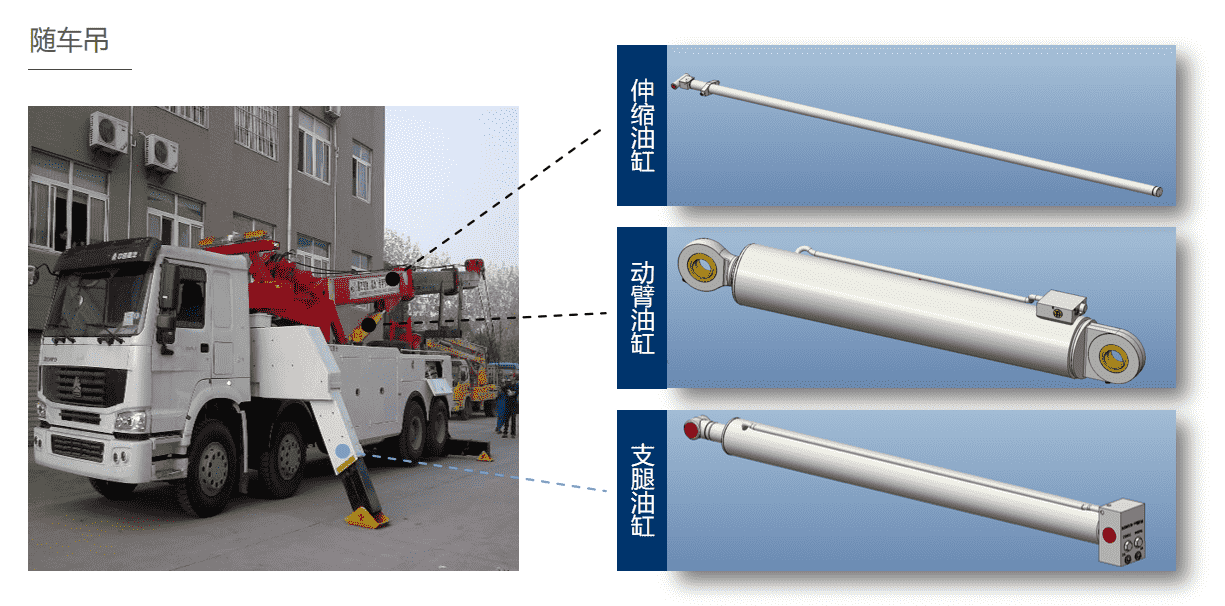 随车吊

伸缩油缸

动臂油缸

支腿油缸