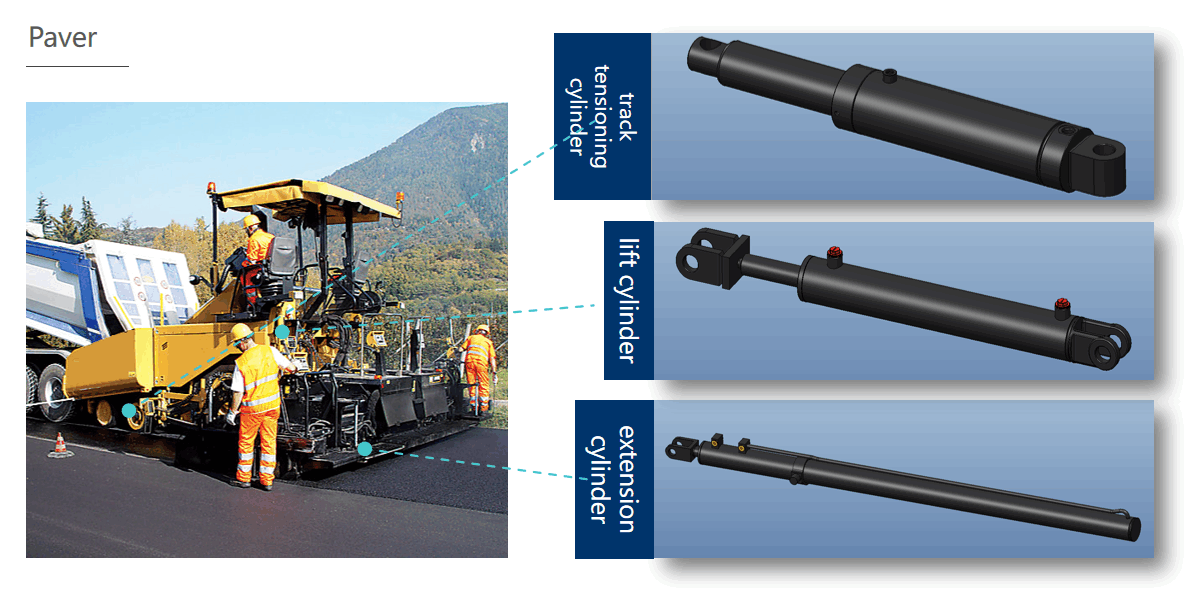 Paver

track tensioning cylinder

lift cylinder

extension cylinder